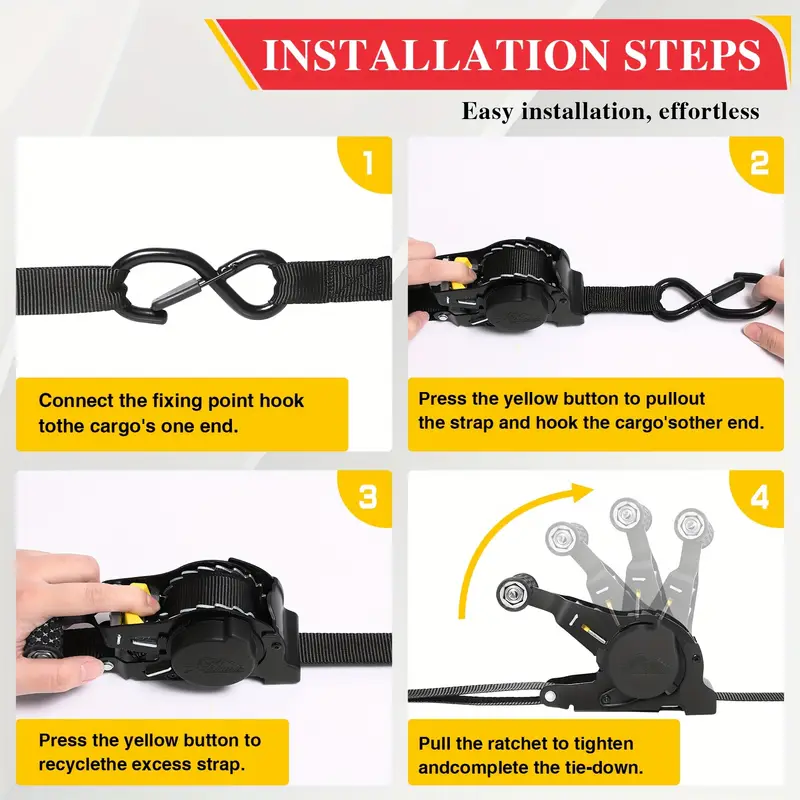 INSTALLATION STEPS

Easy installation, effortless

1

Connect the fixing point hook tothe cargo's one end.

2

Press the yellow button to pullout the strap and hook the cargo'sother end.

3

Press the yellow button to recyclethe excess strap.

4

Pull the ratchet to tighten andcomplete the tie-down.